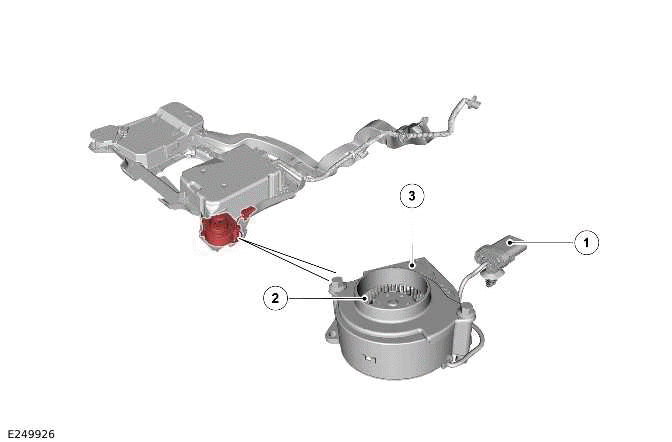 3

1

2

E249926